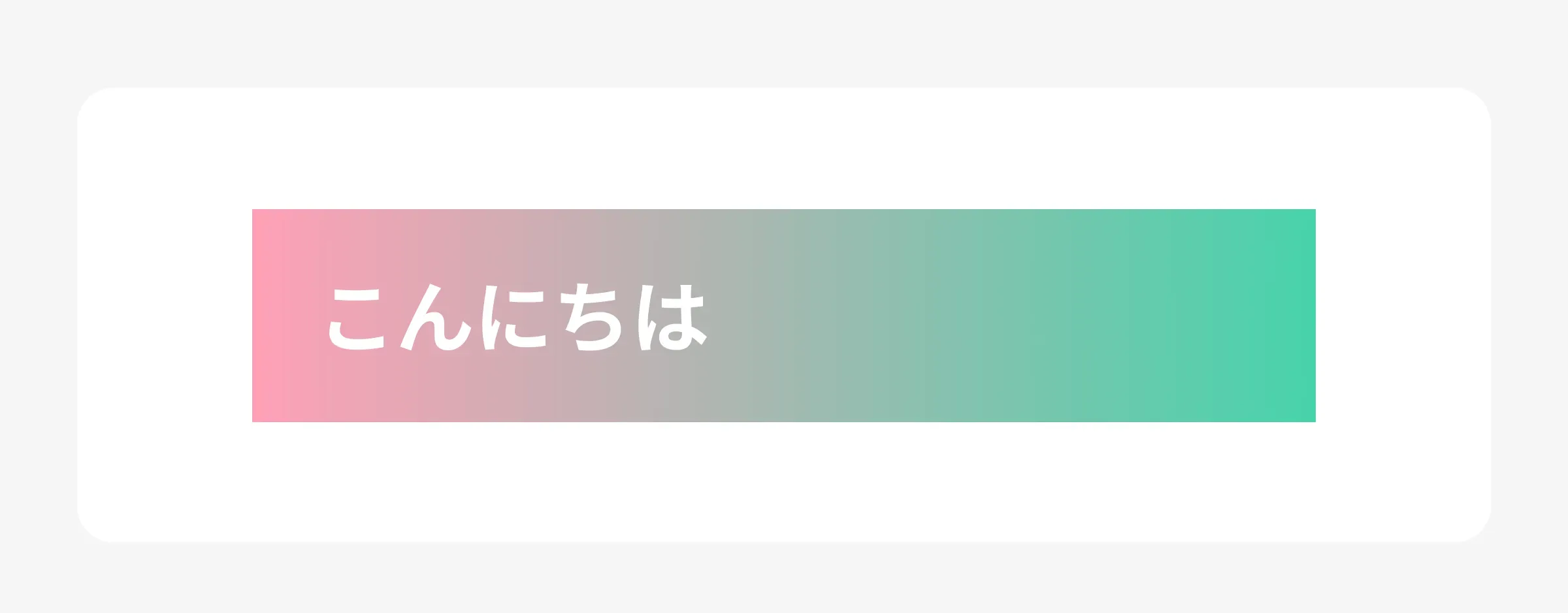 こんにちは